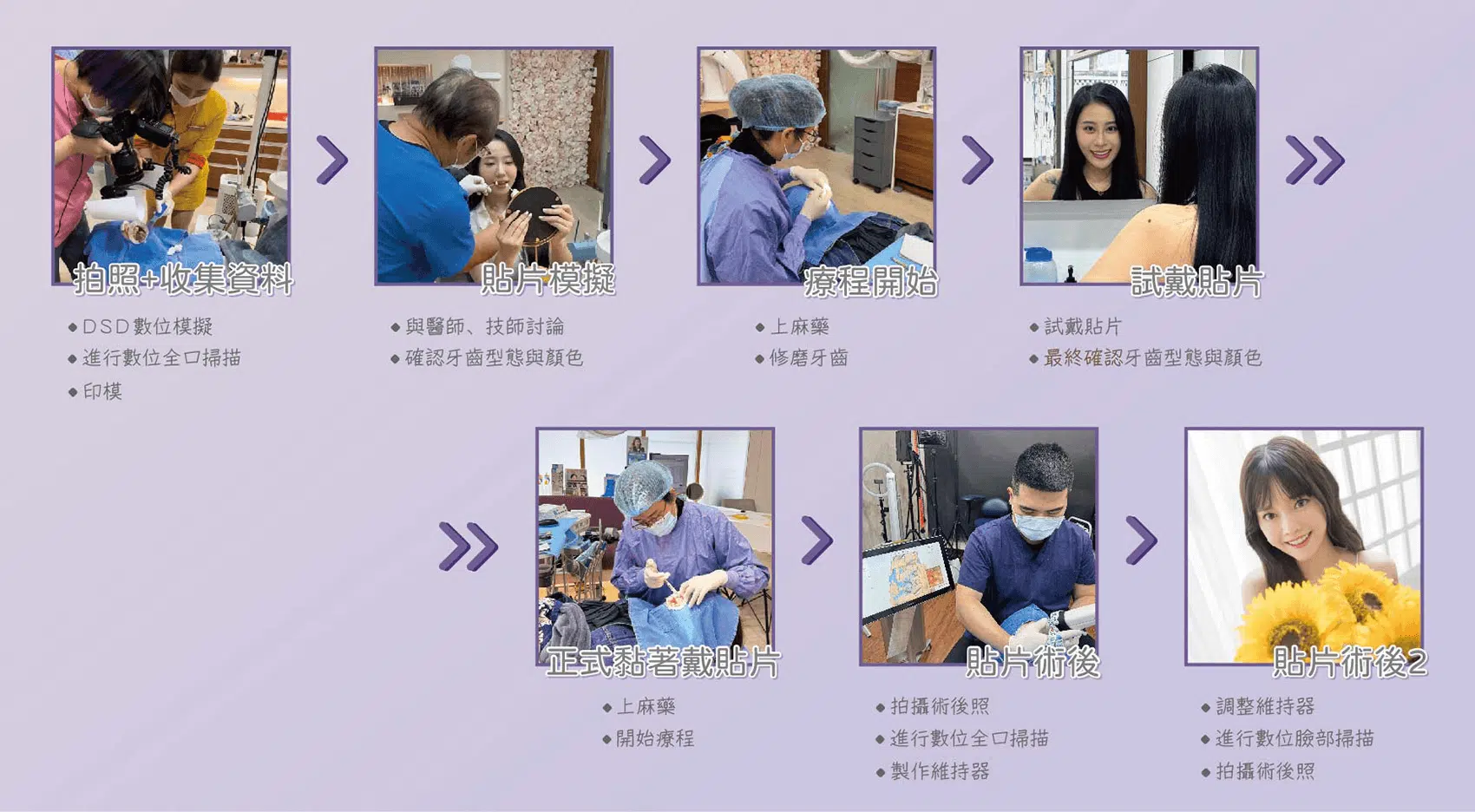 拍照+收集資料

◆ DSD數位模擬
◆ 進行數位全口掃描
◆ 印模

貼片模擬

◆ 與醫師、技師討論
◆ 確認牙齒型態與顏色

療程開始

◆ 上麻藥
◆ 修磨牙齒

試戴貼片

◆ 試戴貼片
◆ 最終確認牙齒型態與顏色

正式黏著戴貼片

◆ 上麻藥
◆ 開始療程

貼片術後

◆ 拍攝術後照
◆ 進行數位全口掃描
◆ 製作維持器

貼片術後2

◆ 調整維持器
◆ 進行數位臉部掃描
◆ 拍攝術後照